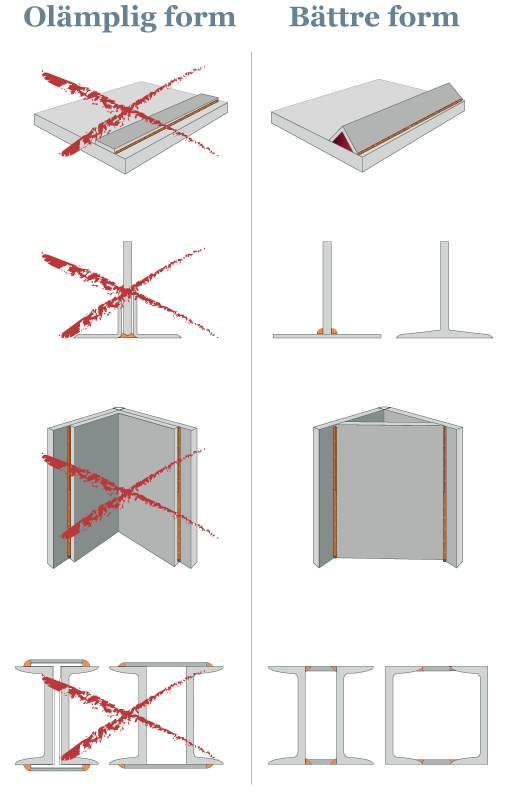 Olämplig form

Bättre form